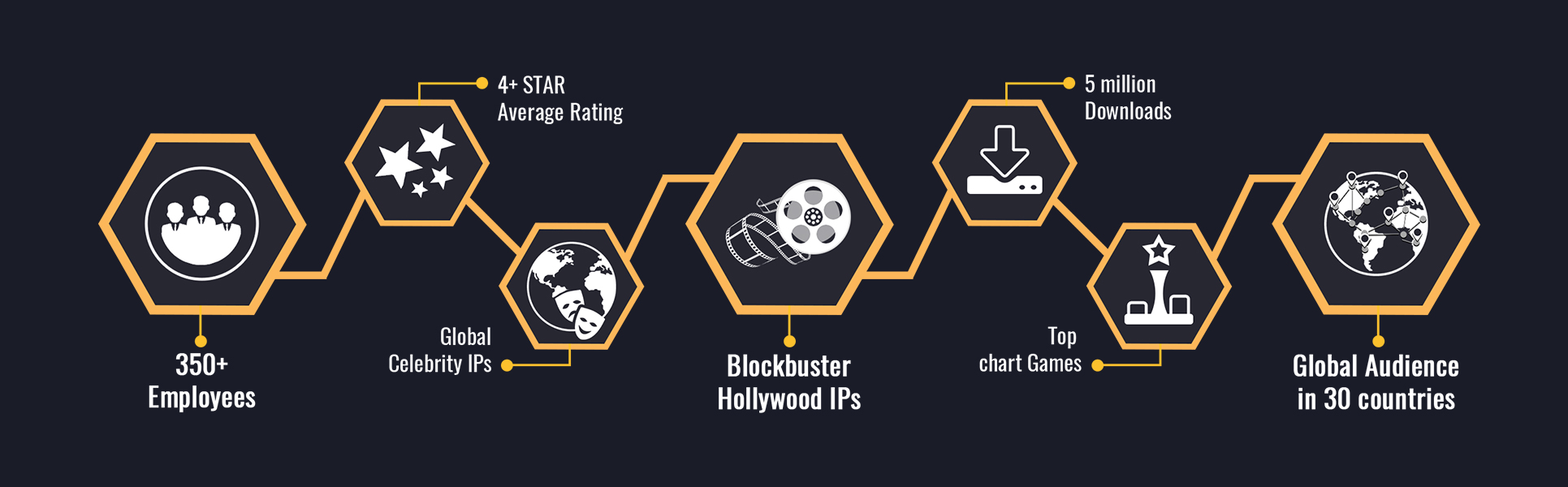 350+ Employees

4+ STAR Average Rating

Global Celebrity IPs

Blockbuster Hollywood IPs

5 million Downloads

Top chart Games

Global Audience in 30 countries